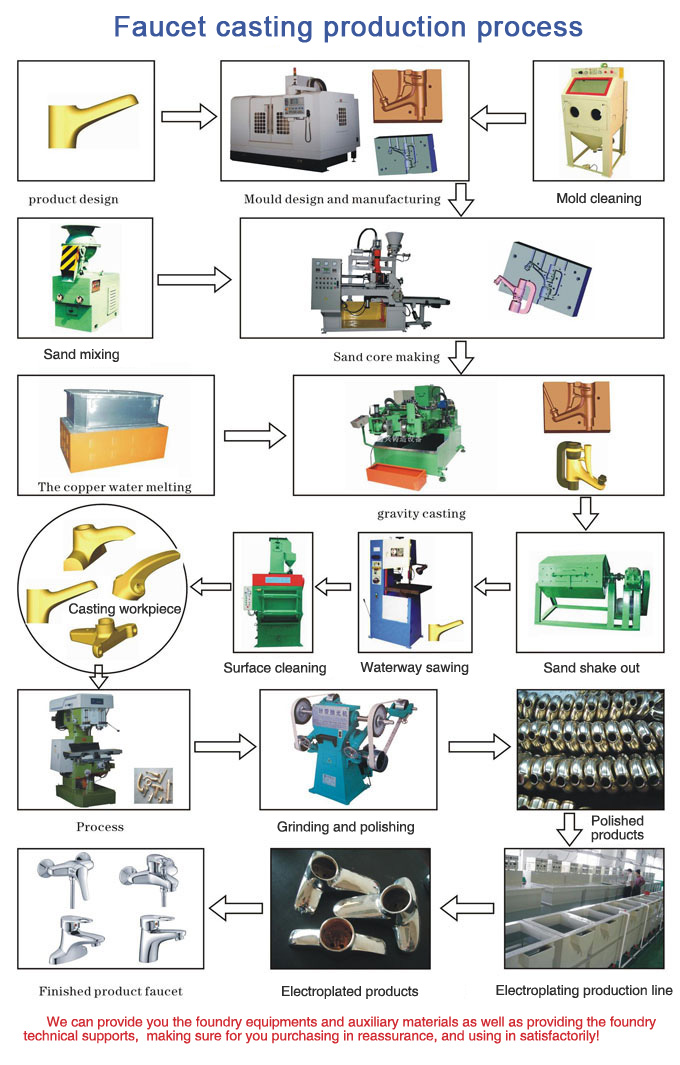 Faucet casting production process

product design

Mould design and manufacturing

Mold cleaning

Sand mixing

Sand core making

The copper water melting

gravity casting

Casting workpiece

Surface cleaning

Waterway sawing

Sand shake out

Process

Grinding and polishing

Polished products

Finished product faucet

Electroplated products

Electroplating production line

We can provide you the foundry equipments and auxiliary materials as well as providing the foundry technical supports, making sure for you purchasing in reassurance, and using in satisfactorily!