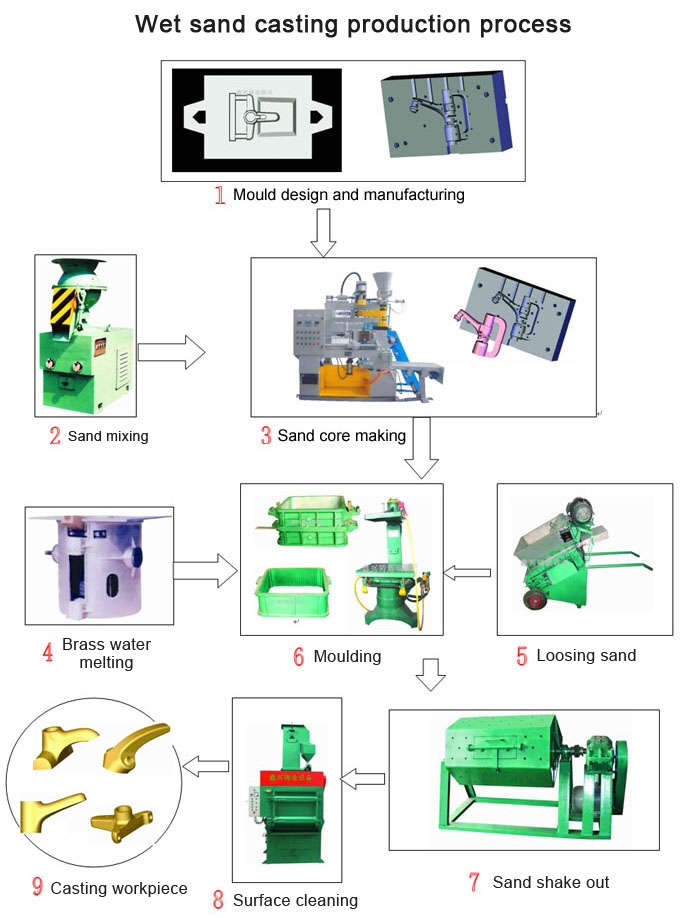 Wet sand casting production process

1 Mould design and manufacturing

2 Sand mixing

3 Sand core making

4 Brass water melting

6 Moulding

5 Loosing sand

9 Casting workpiece

8 Surface cleaning

7 Sand shake out