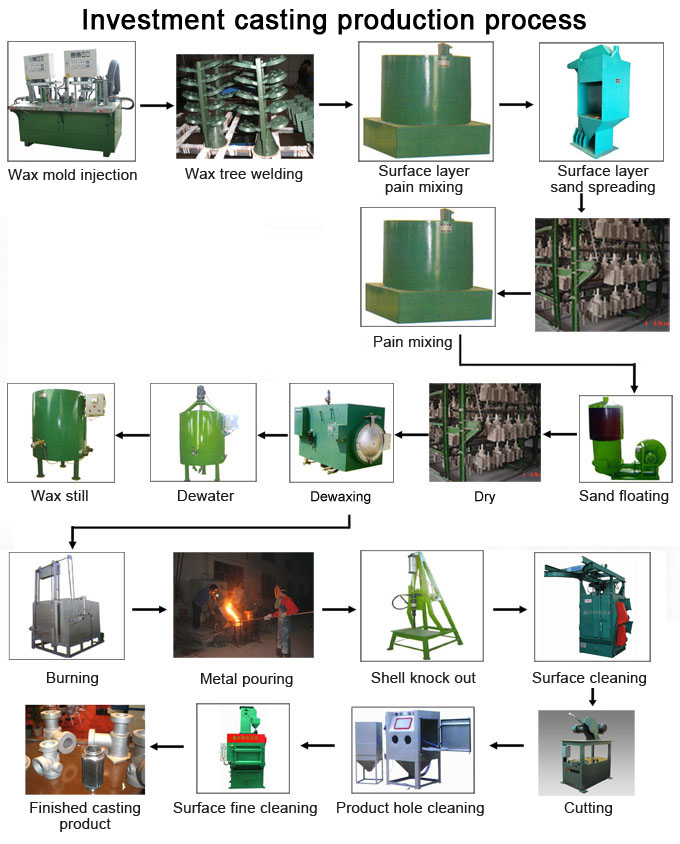 Investment casting production process

Wax mold injection

Wax tree welding

Surface layer pain mixing

Surface layer sand spreading

Pain mixing

Sand floating

Dry

Dewaxing

Dewater

Wax still

Burning

Metal pouring

Shell knock out

Surface cleaning

Cutting

Product hole cleaning

Surface fine cleaning

Finished casting product